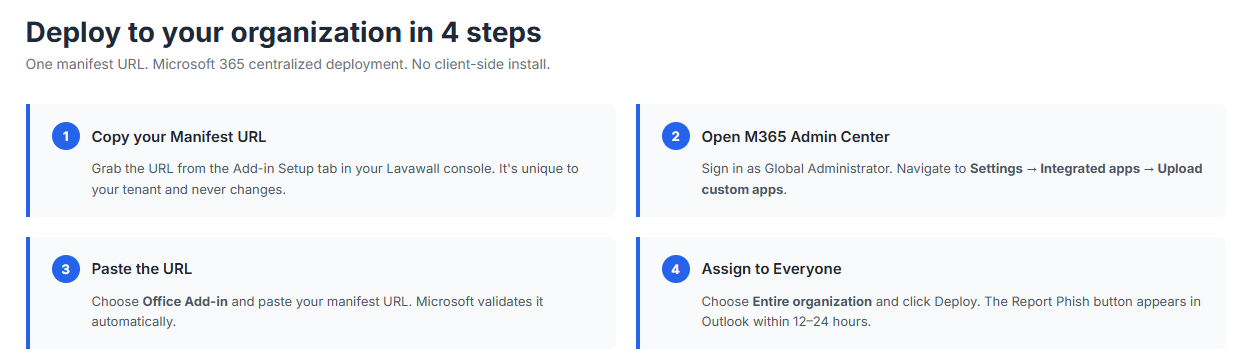 Deploy to your organization in 4 steps

One manifest URL. Microsoft 365 centralized deployment. No client-side install.

1 Copy your Manifest URL

Grab the URL from the Add-in Setup tab in your Lavawall console. It's unique to your tenant and never changes.

2 Open M365 Admin Center

Sign in as Global Administrator. Navigate to Settings → Integrated apps → Upload custom apps.

3 Paste the URL

Choose Office Add-in and paste your manifest URL. Microsoft validates it automatically.

4 Assign to Everyone

Choose Entire organization and click Deploy. The Report Phish button appears in Outlook within 12–24 hours.